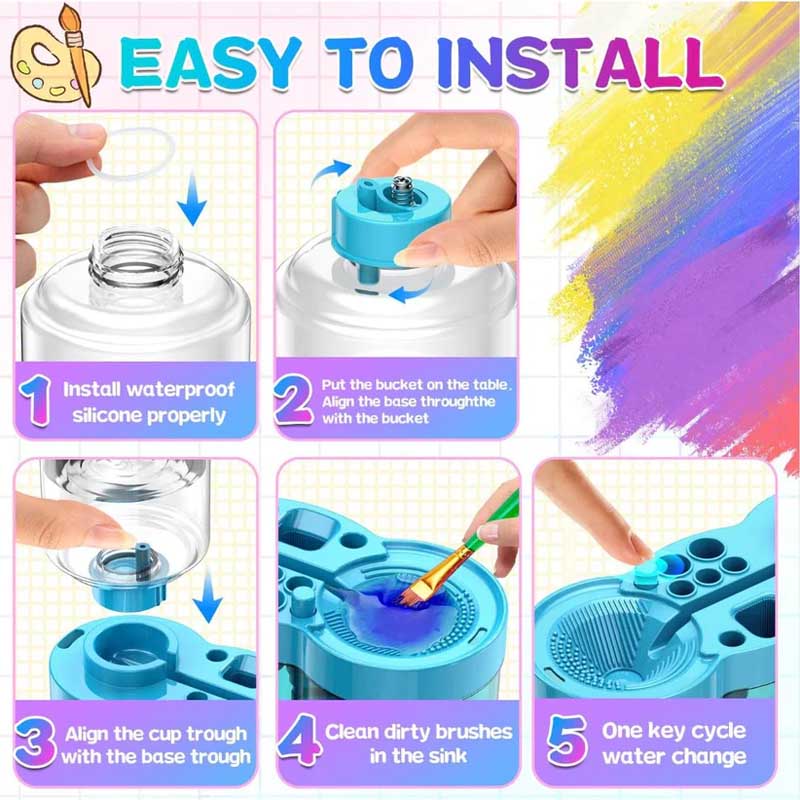 EASY TO INSTALL

1 Install waterproof silicone properly

2 Put the bucket on the table. Align the base throughthe with the bucket

3 Align the cup trough with the base trough

4 Clean dirty brushes in the sink

5 One key cycle water change