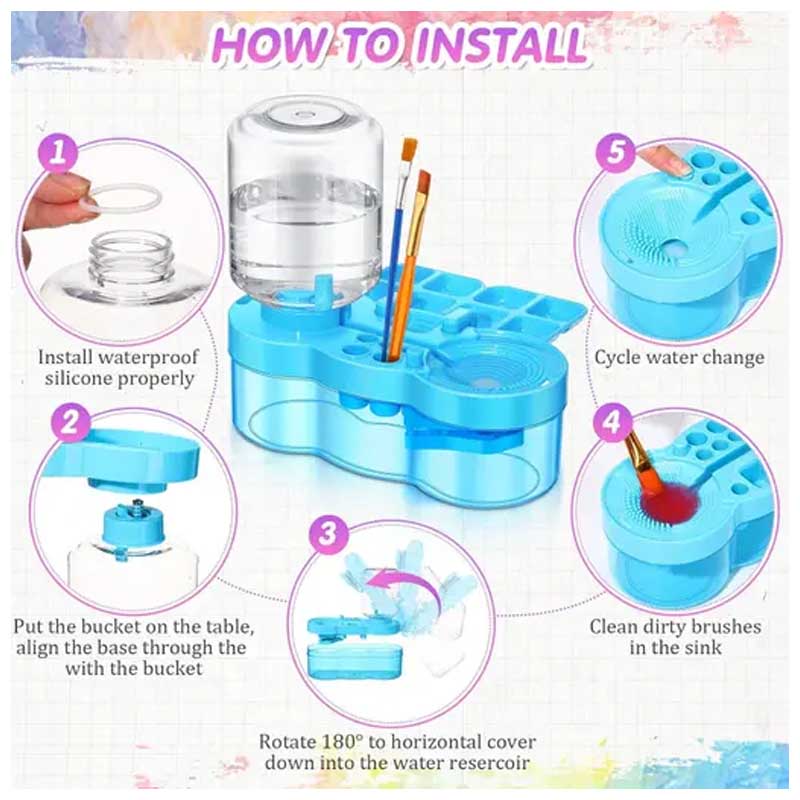 HOW TO INSTALL

1

Install waterproof silicone properly

2

Put the bucket on the table, align the base through the with the bucket

3

Rotate 180° to horizontal cover down into the water resercoir

4

Clean dirty brushes in the sink

5

Cycle water change