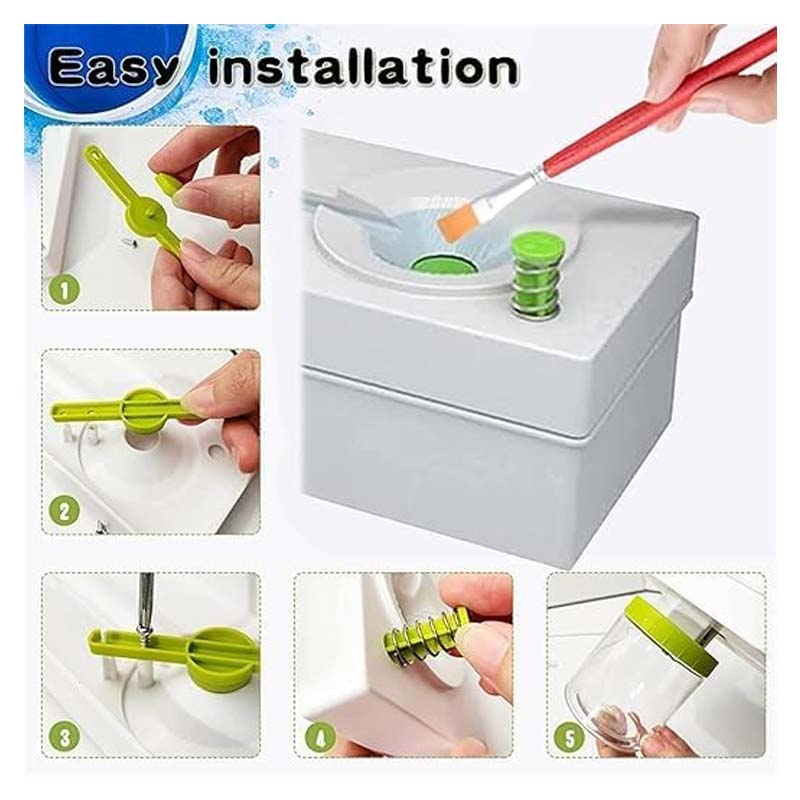 Easy installation

1

2

3

4

5